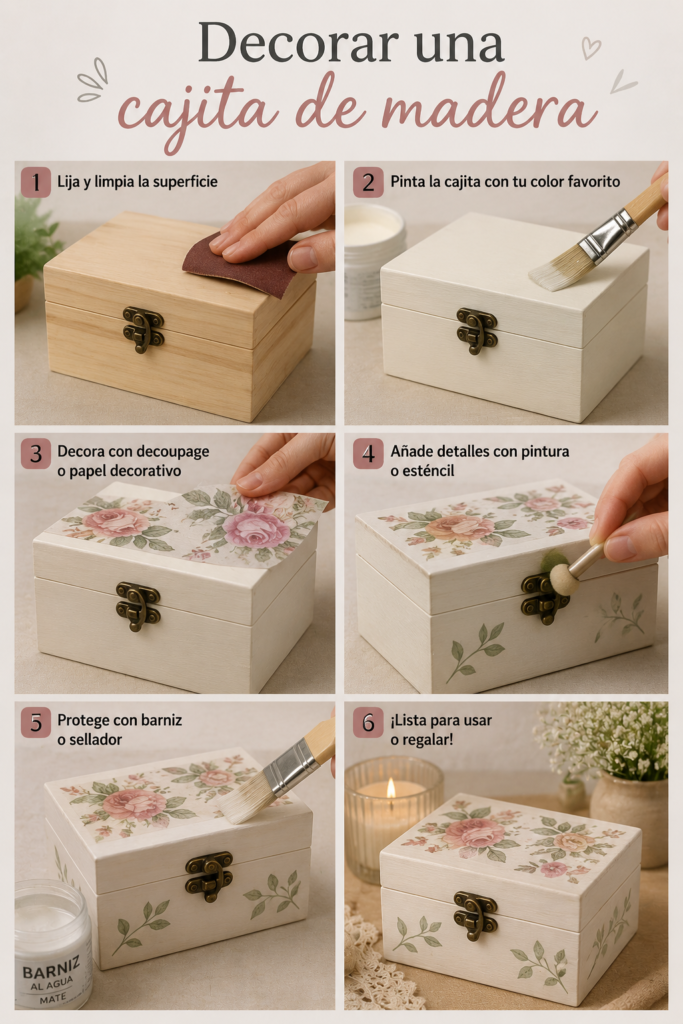 Decorar una cajita de madera

1 Lija y limpia la superficie

2 Pinta la cajita con tu color favorito

3 Decora con decoupage o papel decorativo

4 Añade detalles con pintura o esténcil

5 Protege con barniz o sellador

BARNIZ AL AGUA MATE

6 ¡Lista para usar o regalar!